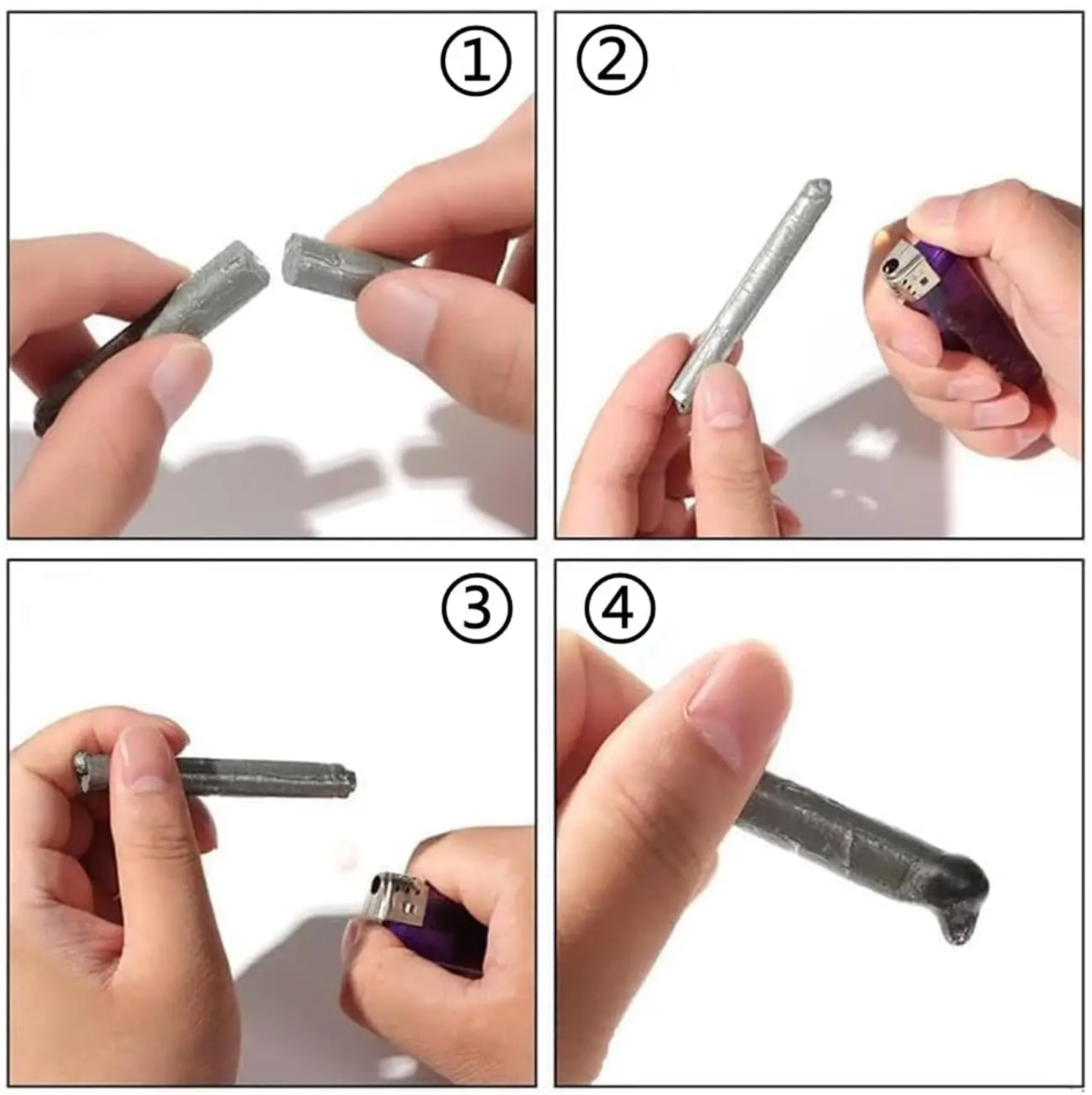 ①
②
③
④