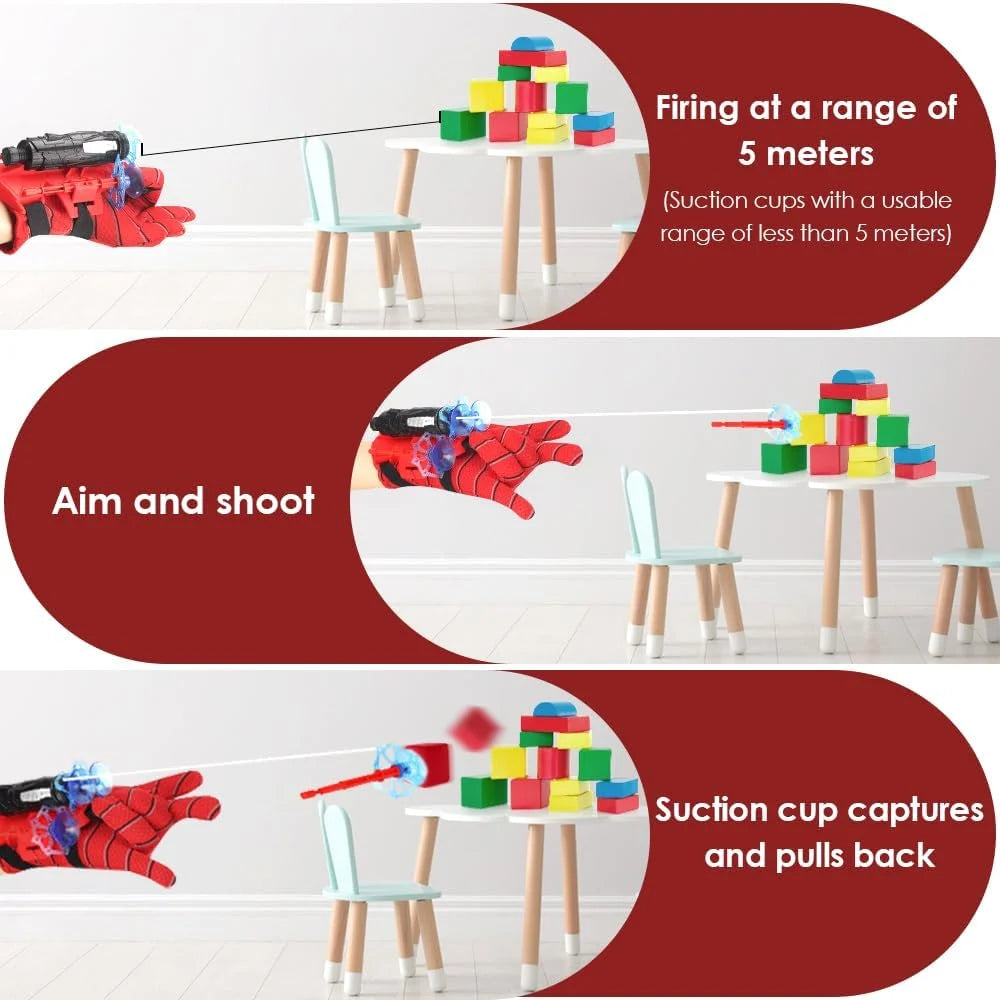 Firing at a range of 5 meters
(Suction cups with a usable range of less than 5 meters)

Aim and shoot

Suction cup captures and pulls back